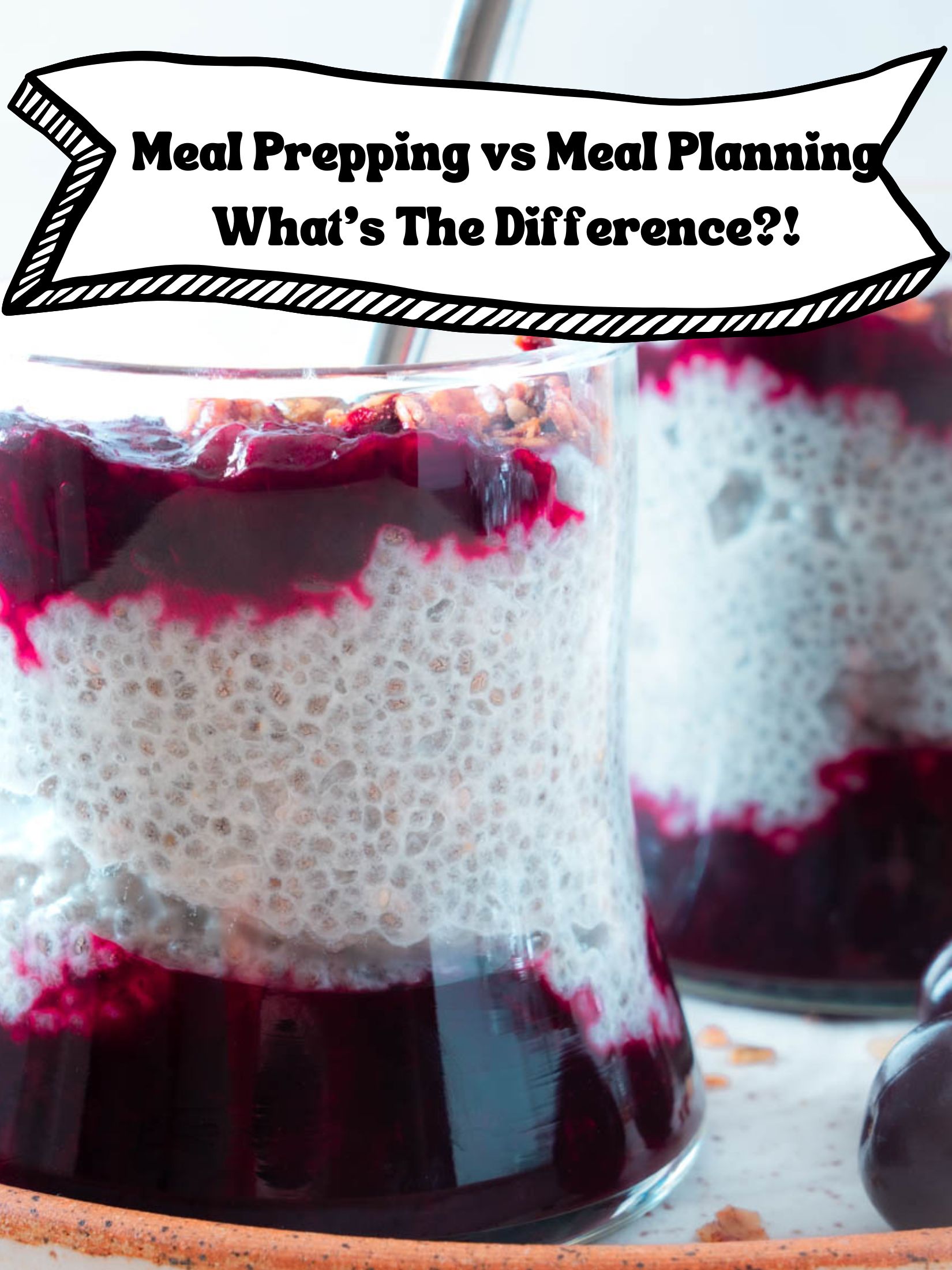 Meal Prepping vs Meal Planning
What's The Difference?!