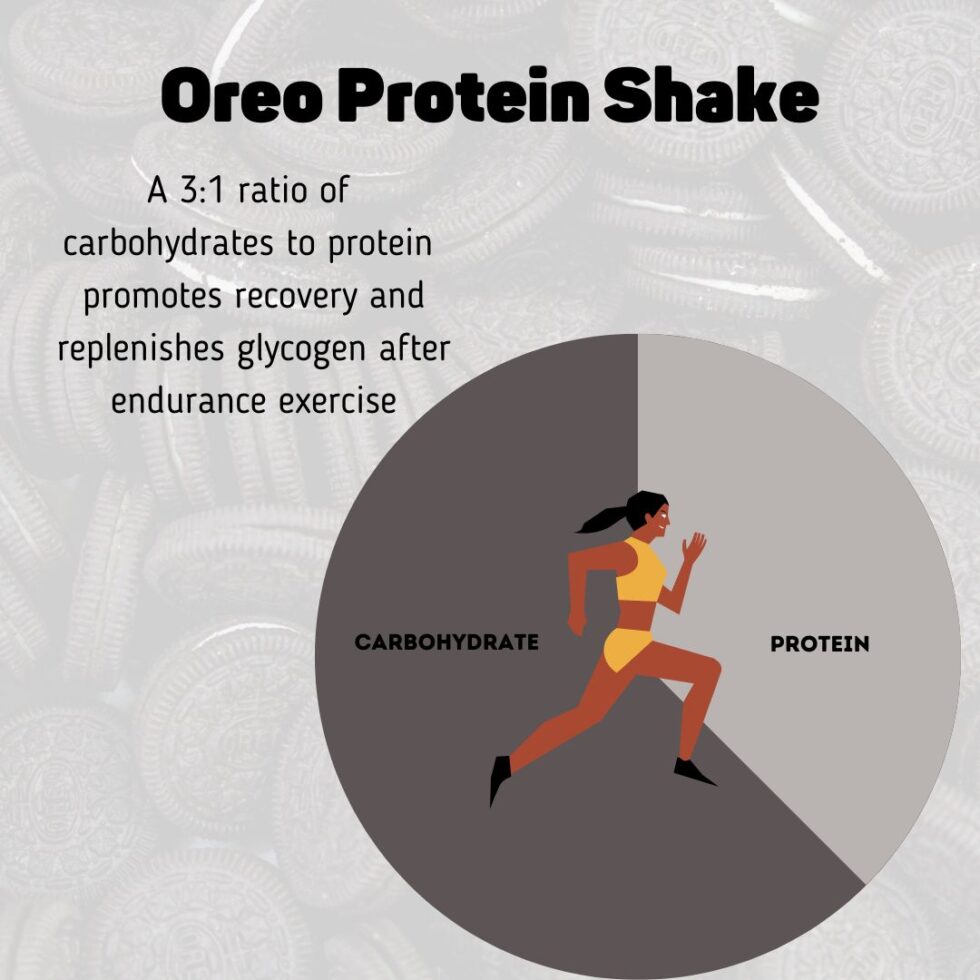 Oreo Protein Shake

A 3:1 ratio of carbohydrates to protein promotes recovery and replenishes glycogen after endurance exercise

CARBOHYDRATE

PROTEIN